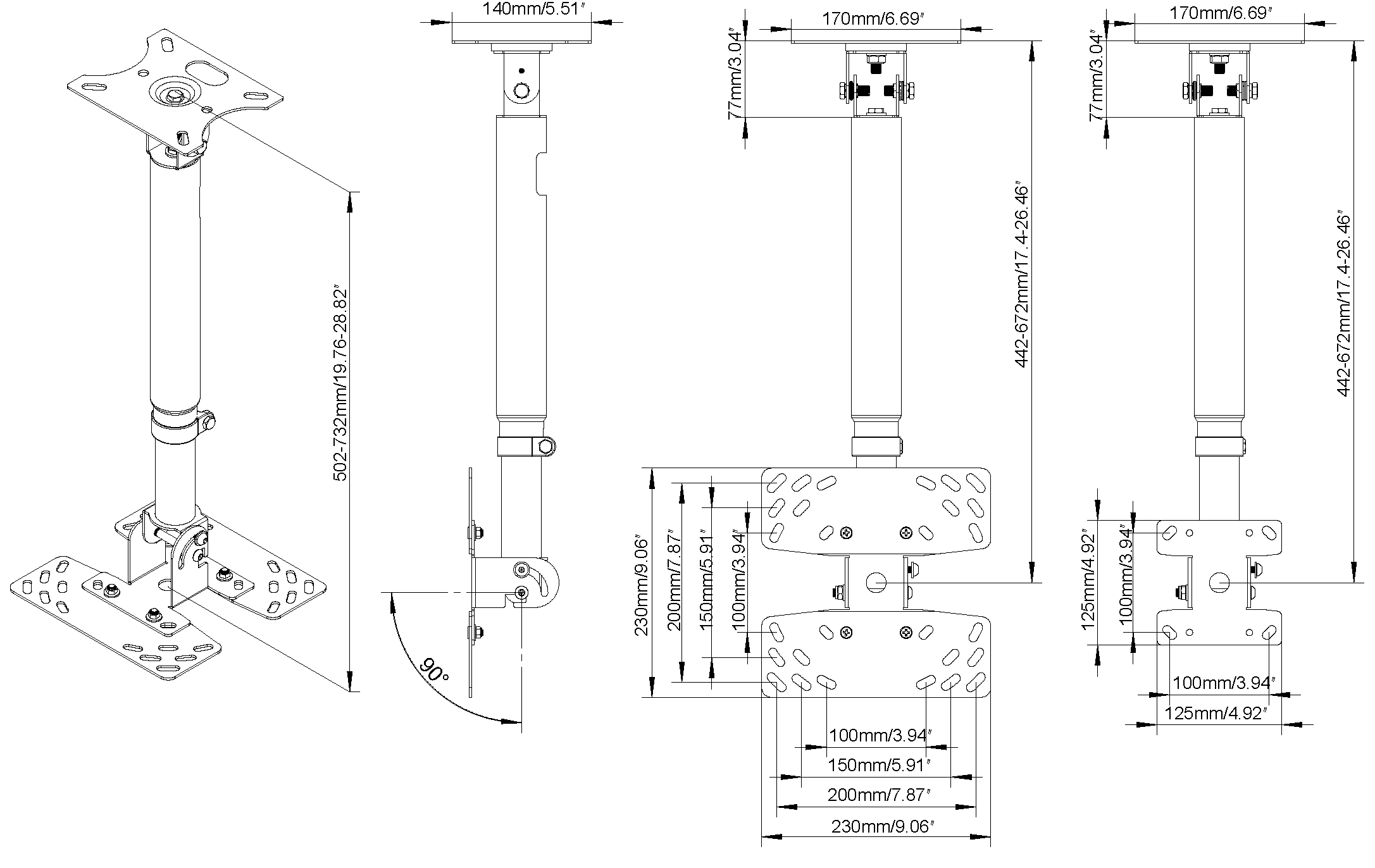 502-732mm/19.76-28.82″

140mm/5.51″

90°

170mm/6.69″

77mm/3.04″

442-672mm/17.4-26.46″

230mm/9.06″
200mm/7.87″
150mm/5.91″
100mm/3.94″

100mm/3.94″
150mm/5.91″
200mm/7.87″
230mm/9.06″

170mm/6.69″

77mm/3.04″

442-672mm/17.4-26.46″

125mm/4.92″
100mm/3.94″

100mm/3.94″
125mm/4.92″